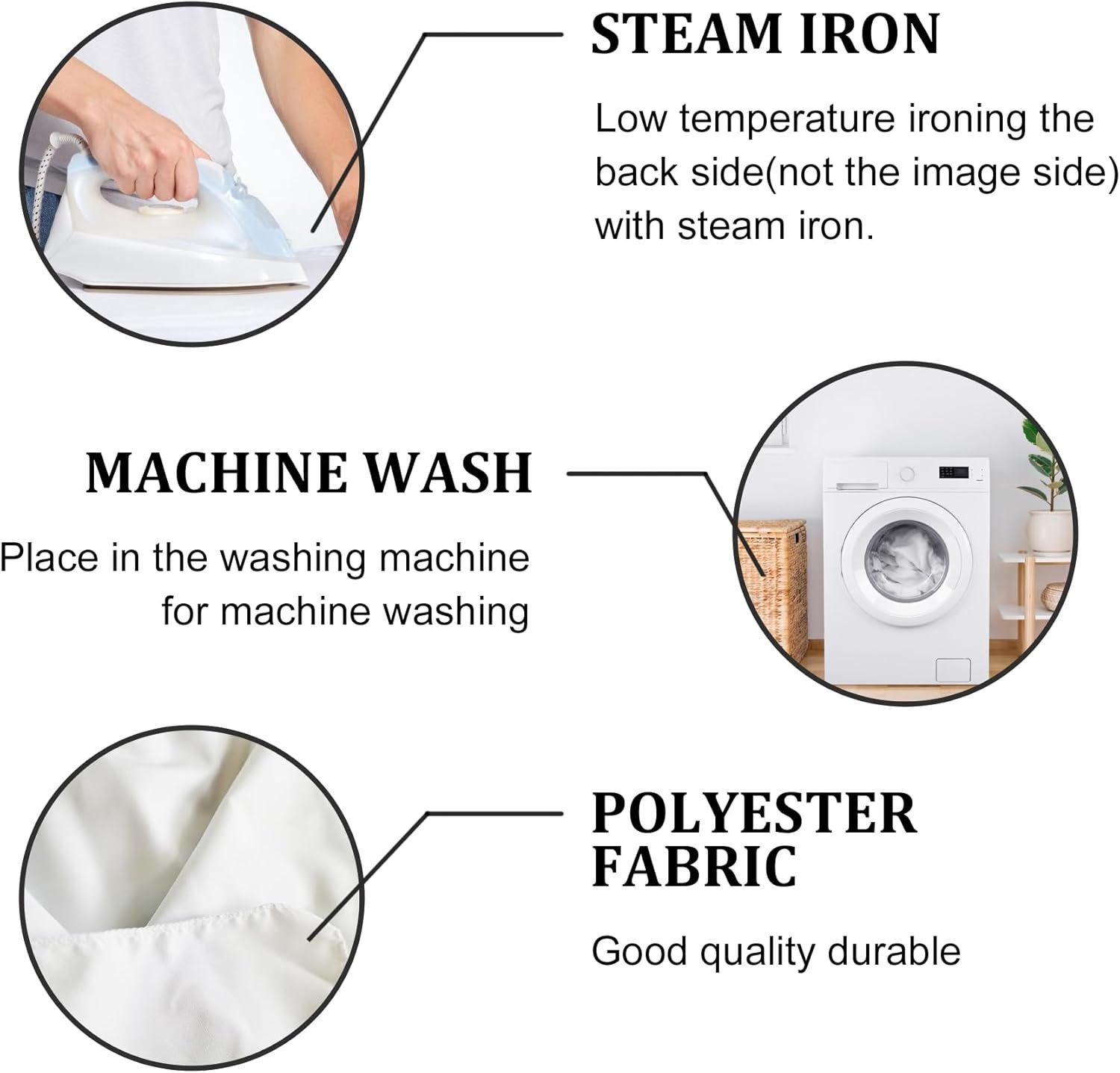 STEAM IRON

Low temperature ironing the back side(not the image side) with steam iron.

MACHINE WASH

Place in the washing machine for machine washing

POLYESTER FABRIC

Good quality durable