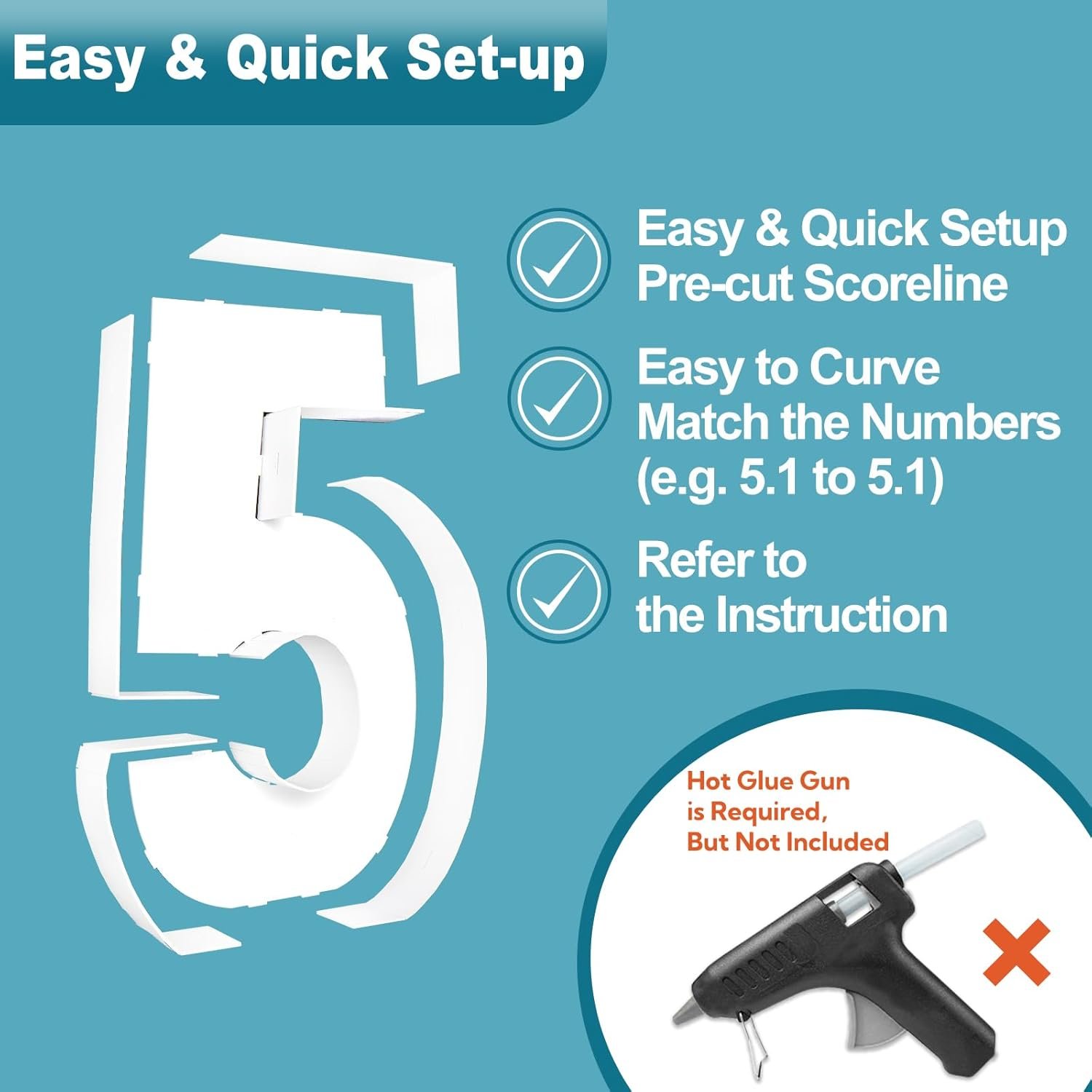 Easy & Quick Set-up

Easy & Quick Setup
Pre-cut Scoreline

Easy to Curve
Match the Numbers
(e.g. 5.1 to 5.1)

Refer to
the Instruction

Hot Glue Gun
is Required,
But Not Included