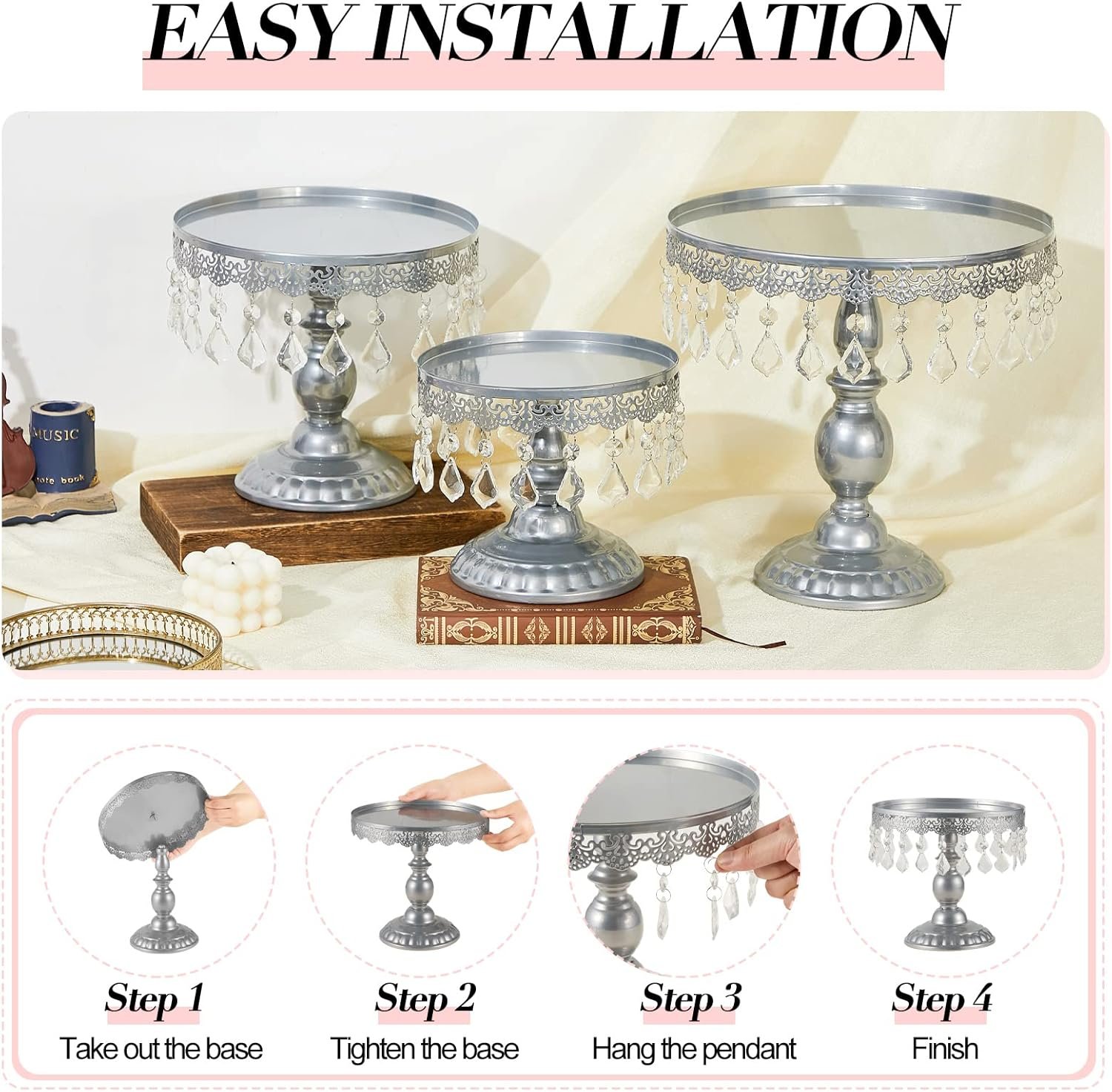 EASY INSTALLATION

MUSIC
note book

Step 1
Take out the base

Step 2
Tighten the base

Step 3
Hang the pendant

Step 4
Finish