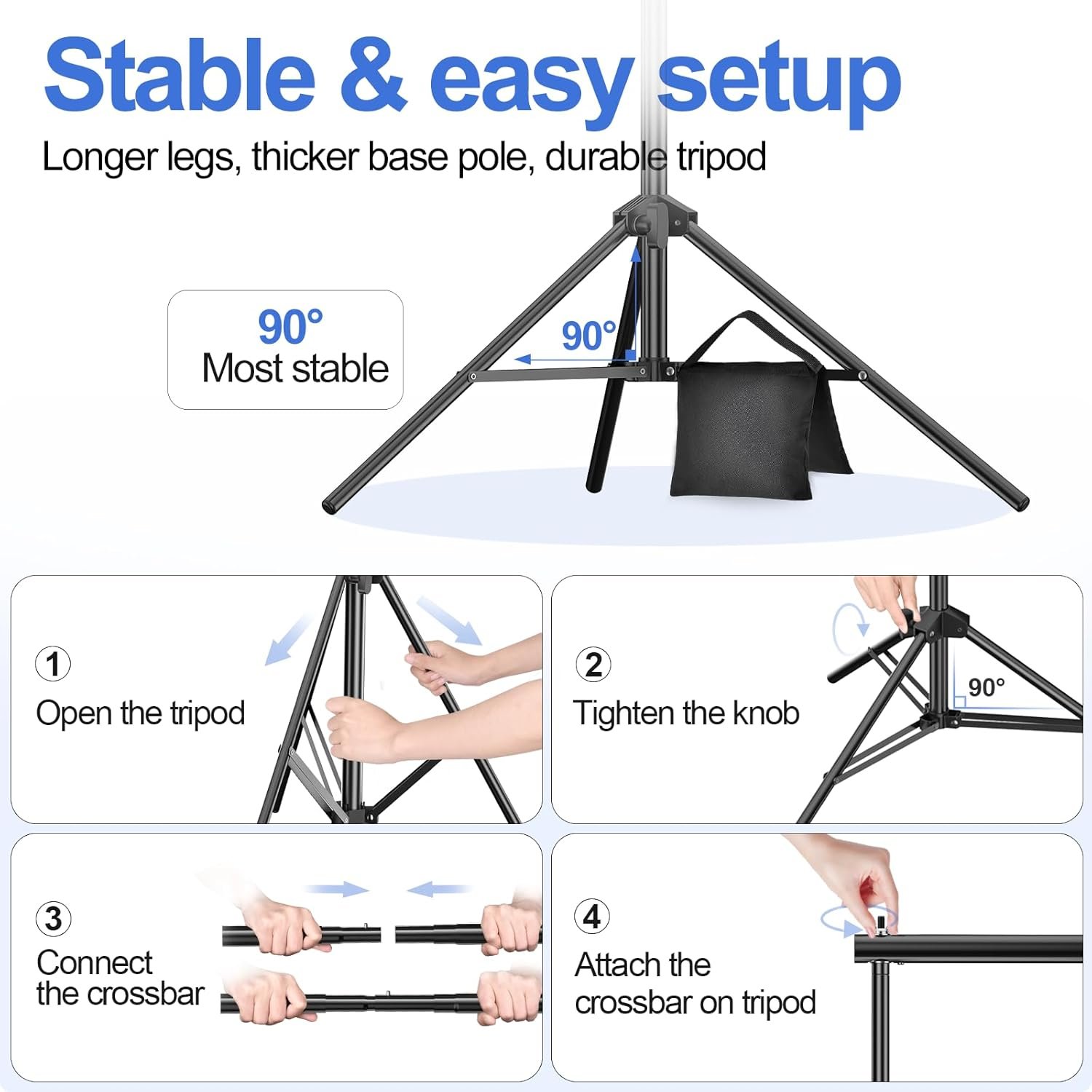 Stable & easy setup

Longer legs, thicker base pole, durable tripod

90°
Most stable

90°

1
Open the tripod

2
Tighten the knob

90°

3
Connect the crossbar

4
Attach the crossbar on tripod