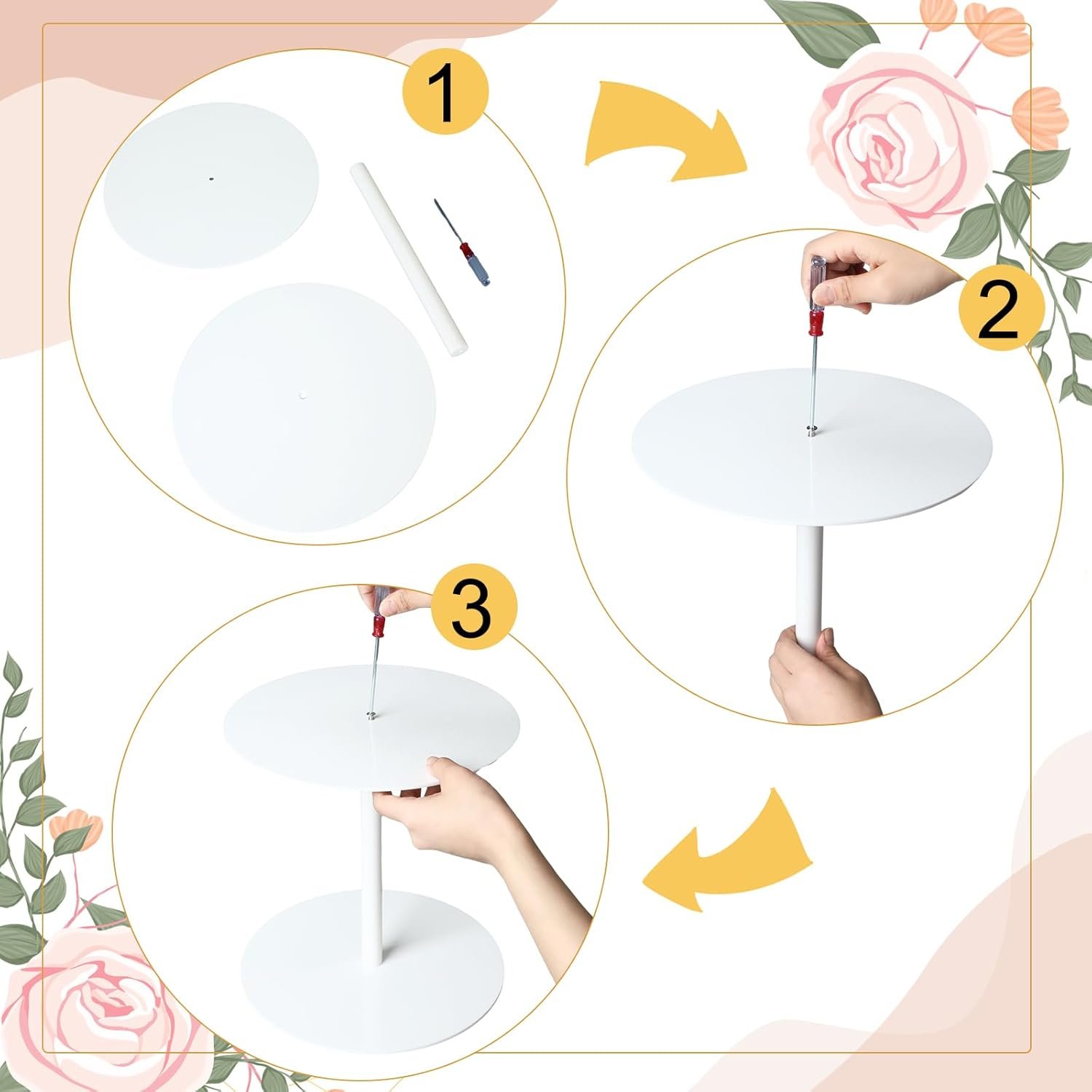 1

2

3